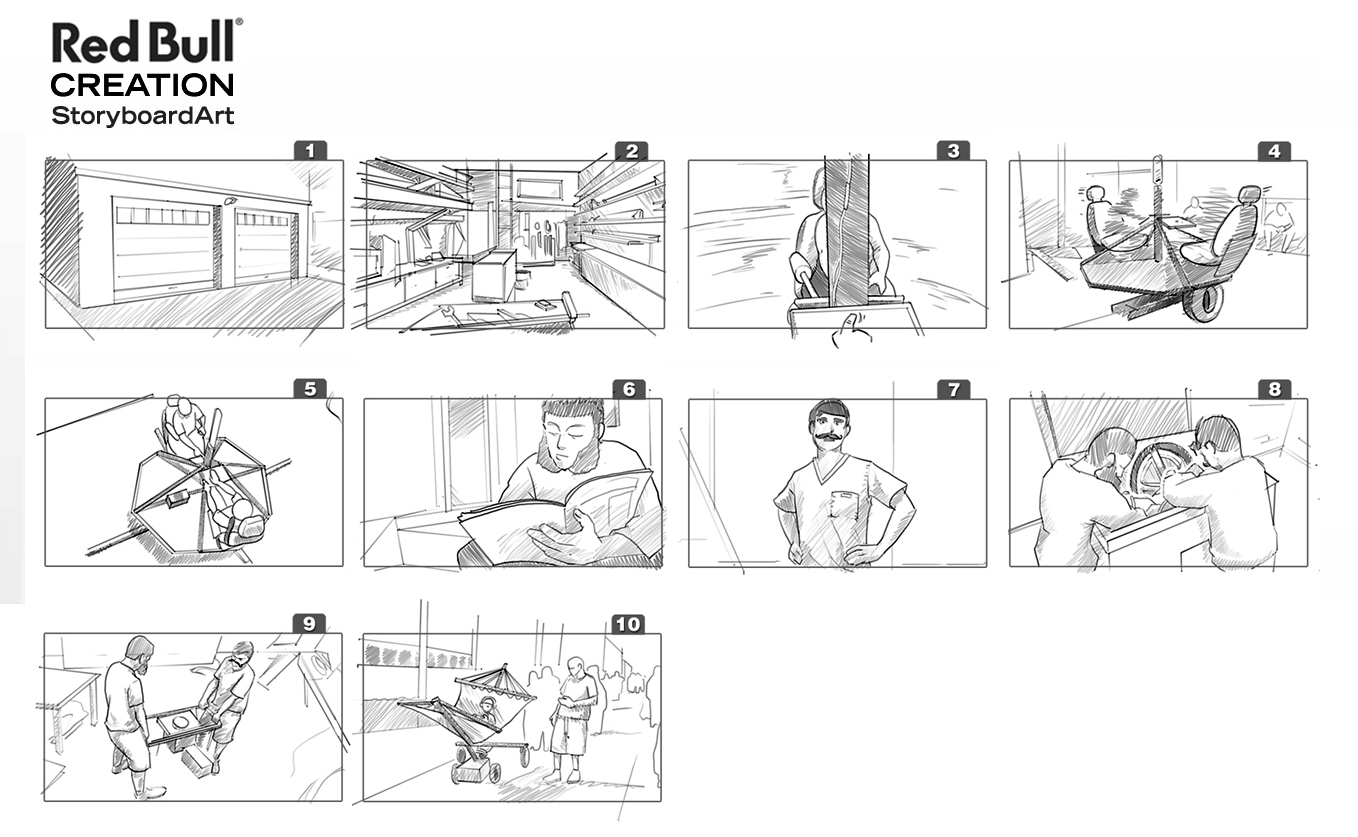 Red Bull®
CREATION
StoryboardArt

1

2

3

4

5

6

7

8

9

10