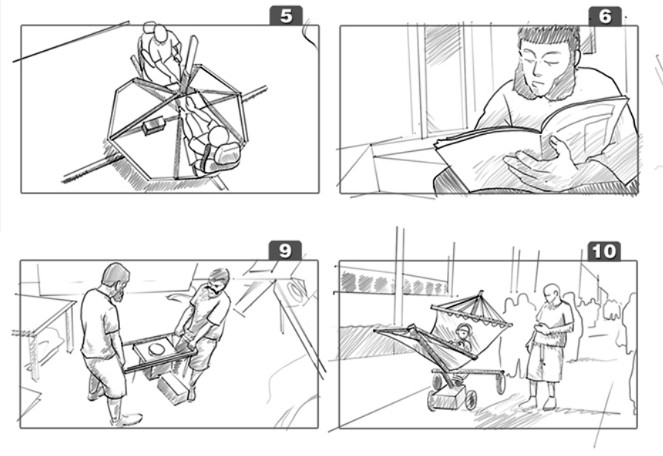 5

6

9

10